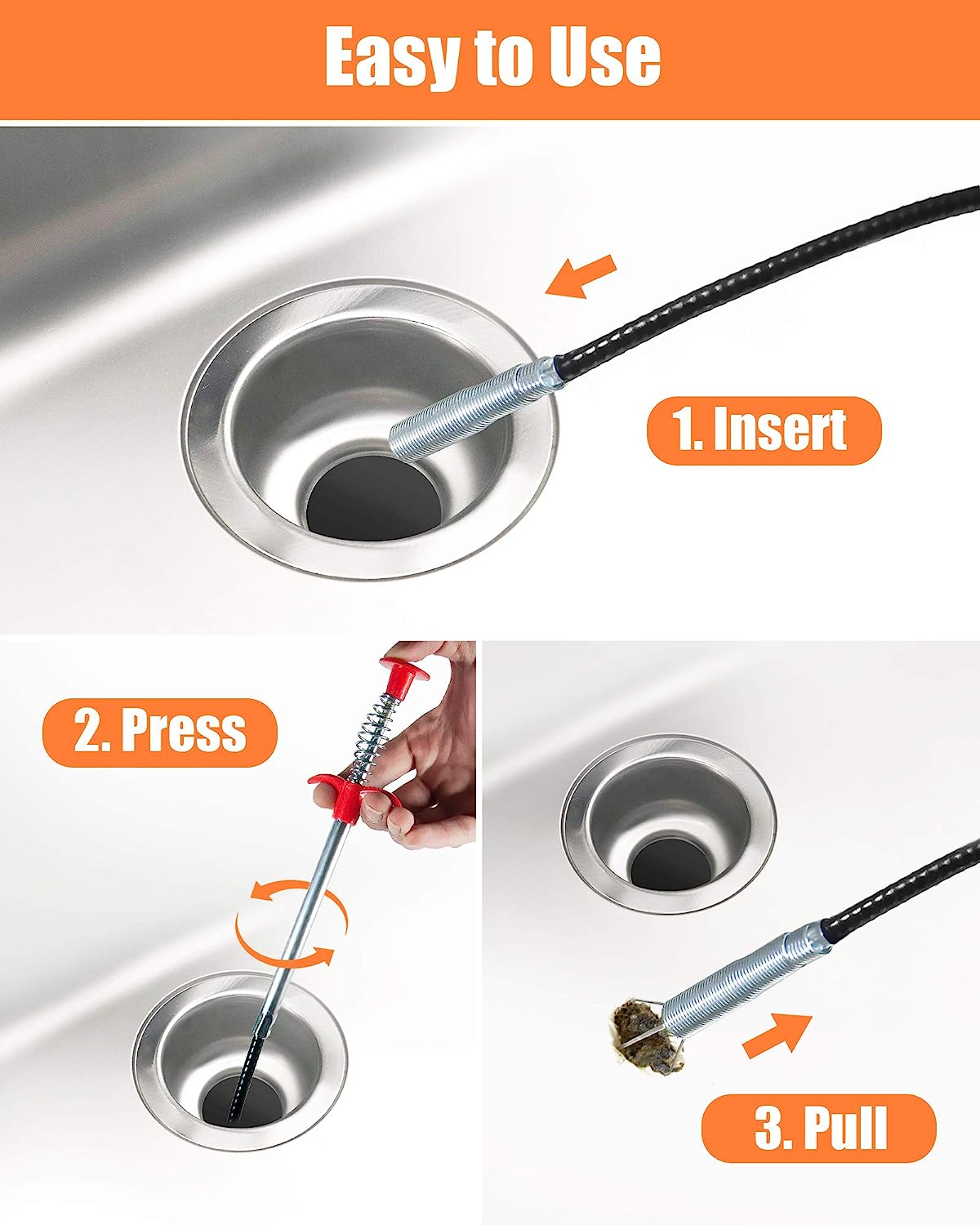 Easy to Use

1. Insert

2. Press

3. Pull