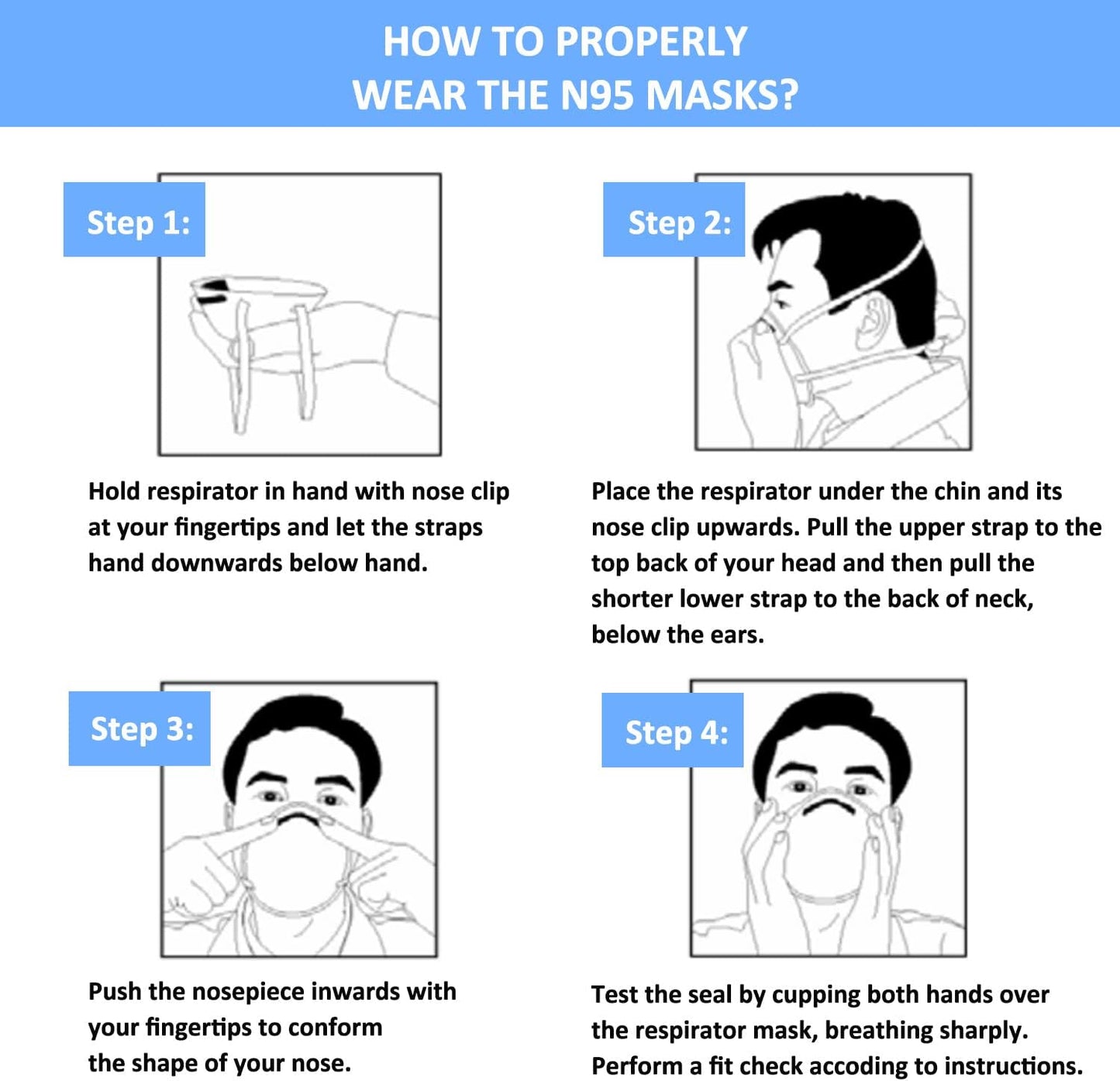 HOW TO PROPERLY
WEAR THE N95 MASKS?

Step 1:

Hold respirator in hand with nose clip at your fingertips and let the straps hand downwards below hand.

Step 2:

Place the respirator under the chin and its nose clip upwards. Pull the upper strap to the top back of your head and then pull the shorter lower strap to the back of neck, below the ears.

Step 3:

Push the nosepiece inwards with your fingertips to conform the shape of your nose.

Step 4:

Test the seal by cupping both hands over the respirator mask, breathing sharply. Perform a fit check accoding to instructions.