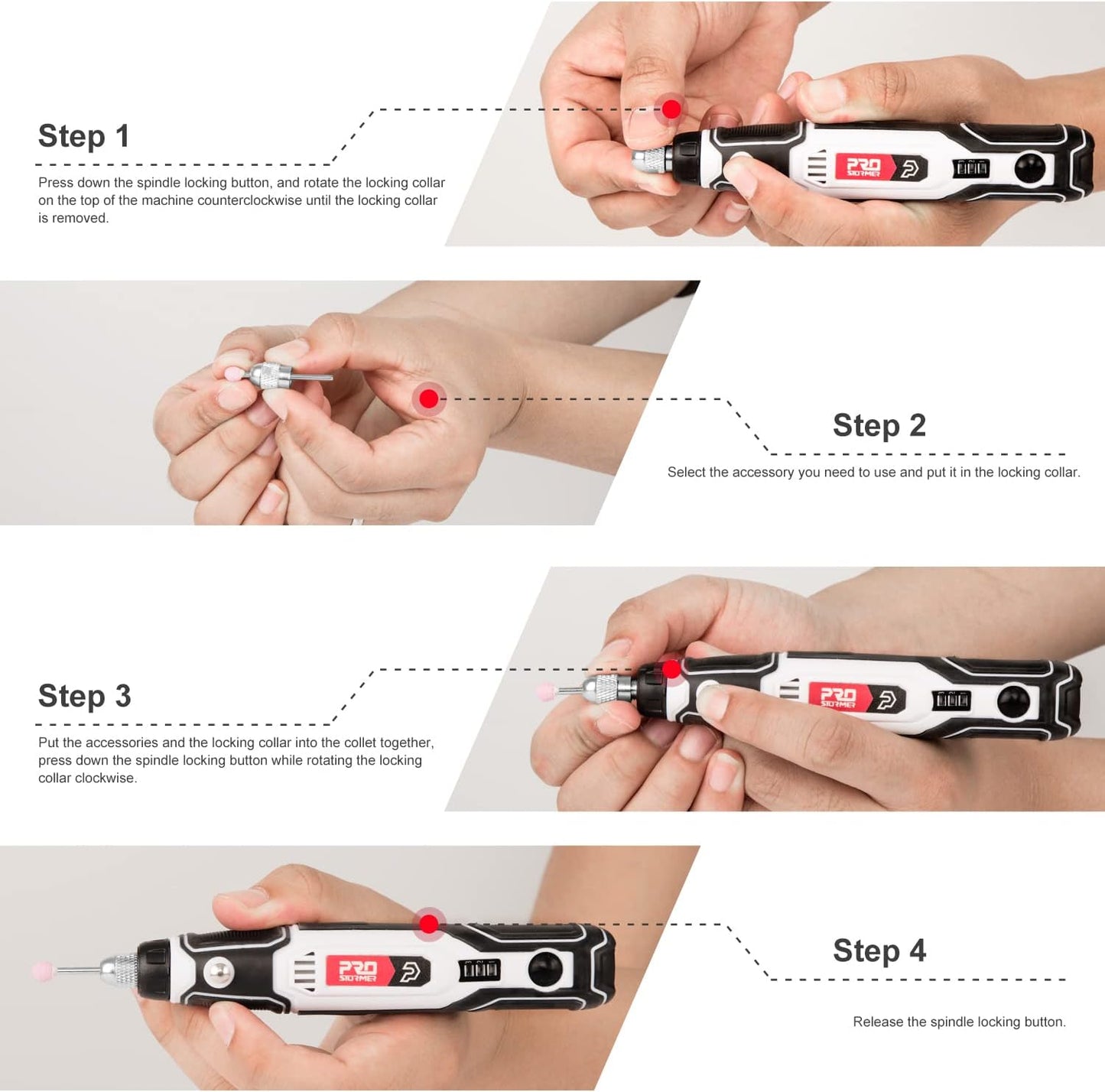 Step 1

Press down the spindle locking button, and rotate the locking collar on the top of the machine counterclockwise until the locking collar is removed.

PRO STORMER

Step 2

Select the accessory you need to use and put it in the locking collar.

Step 3

Put the accessories and the locking collar into the collet together, press down the spindle locking button while rotating the locking collar clockwise.

PRO STORMER

PRO STORMER

Step 4

Release the spindle locking button.