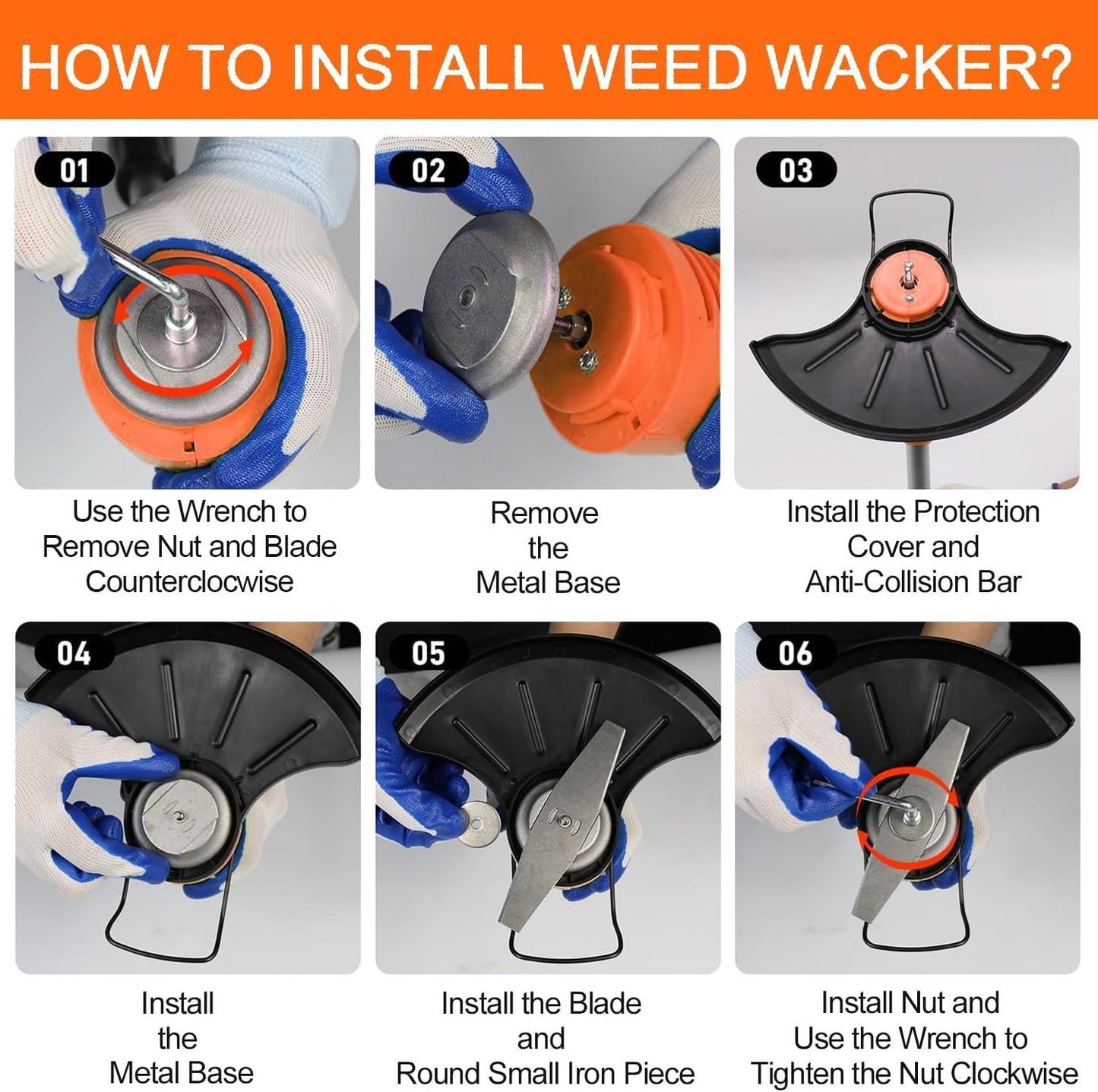 HOW TO INSTALL WEED WACKER?

01

Use the Wrench to Remove Nut and Blade Counterclocwise

02

Remove the Metal Base

03

Install the Protection Cover and Anti-Collision Bar

04

Install the Metal Base

05

Install the Blade and Round Small Iron Piece

06

Install Nut and Use the Wrench to Tighten the Nut Clockwise