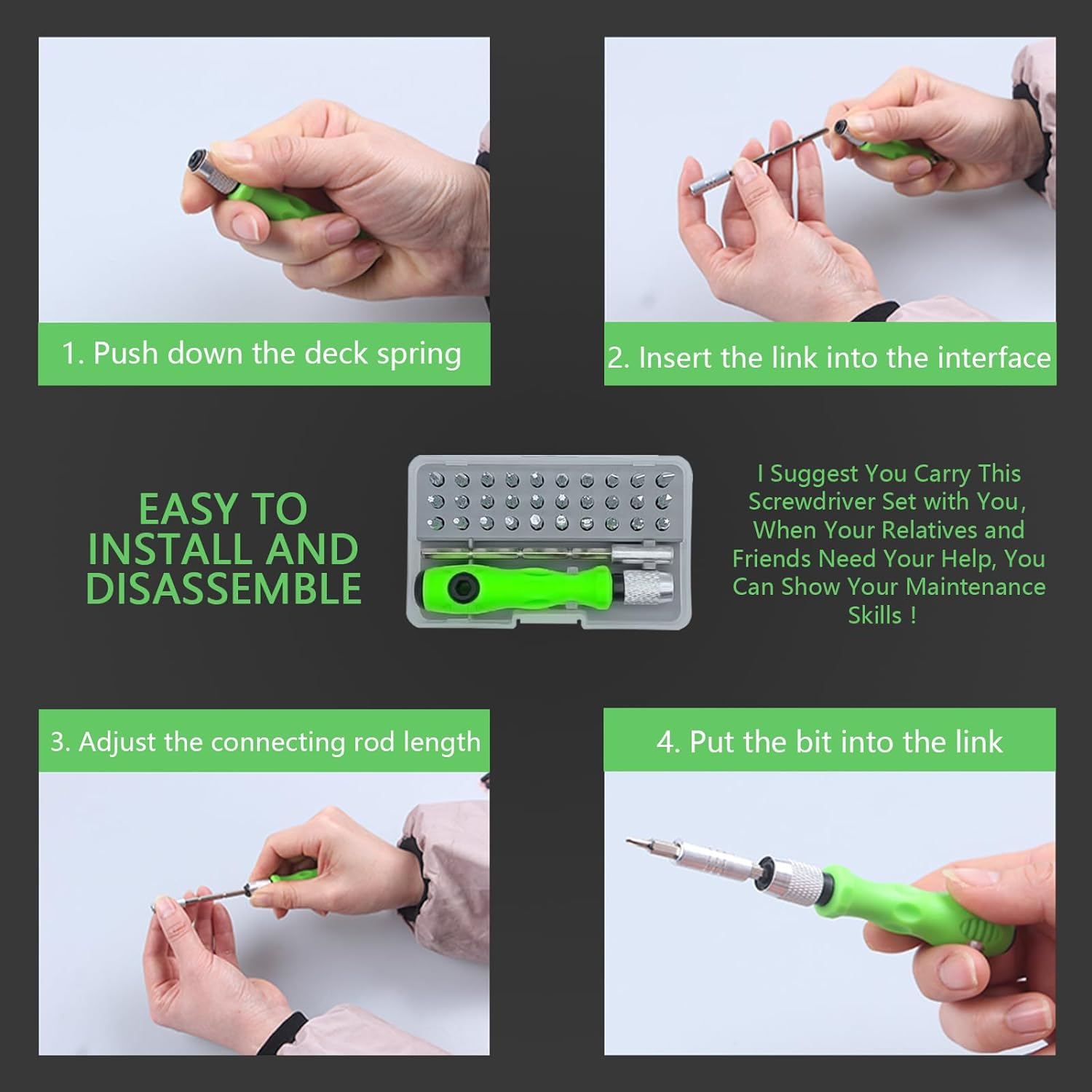 1. Push down the deck spring

2. Insert the link into the interface

EASY TO INSTALL AND DISASSEMBLE

I Suggest You Carry This Screwdriver Set with You, When Your Relatives and Friends Need Your Help, You Can Show Your Maintenance Skills !

3. Adjust the connecting rod length

4. Put the bit into the link