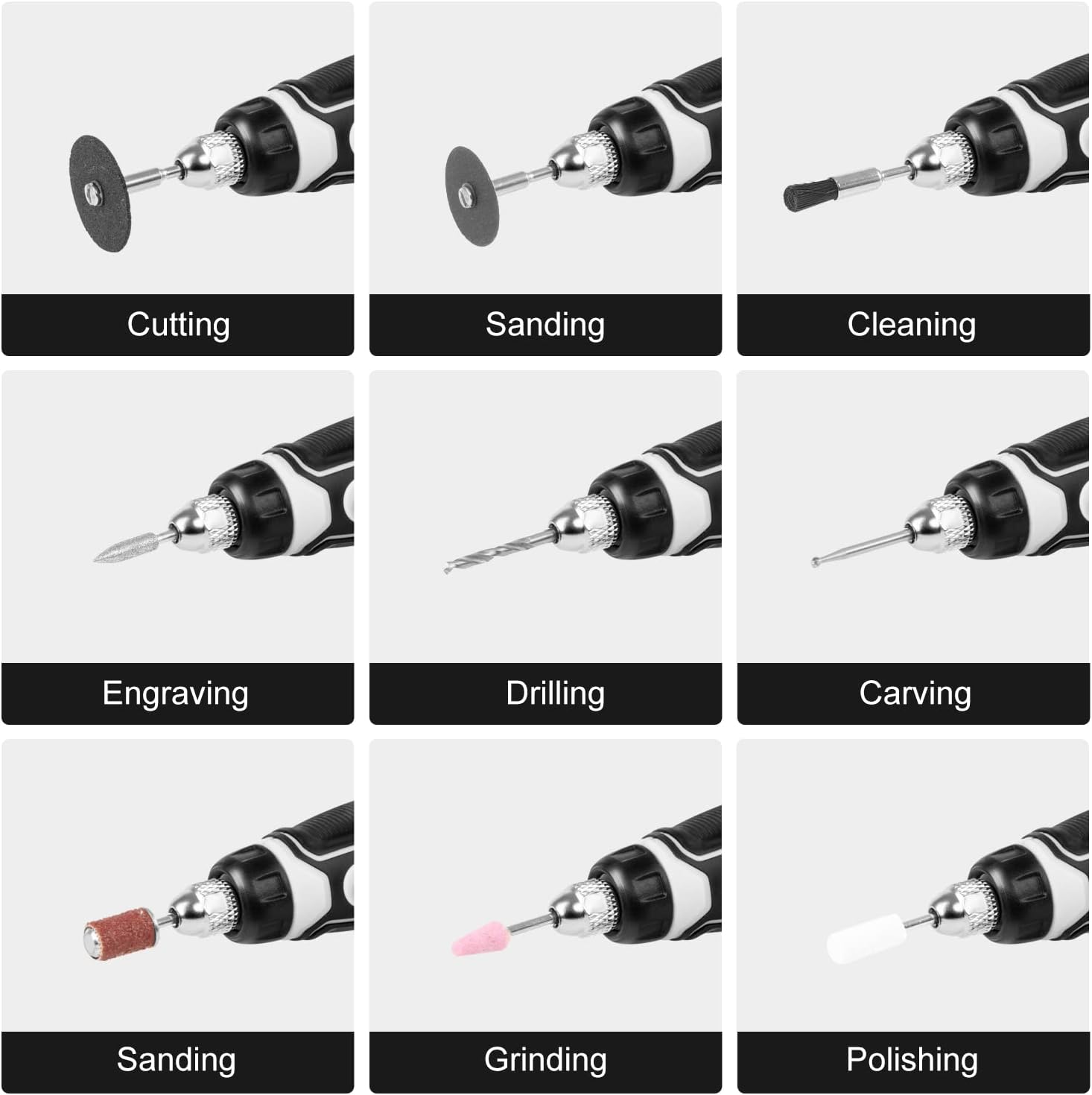 Cutting

Sanding

Cleaning

Engraving

Drilling

Carving

Sanding

Grinding

Polishing